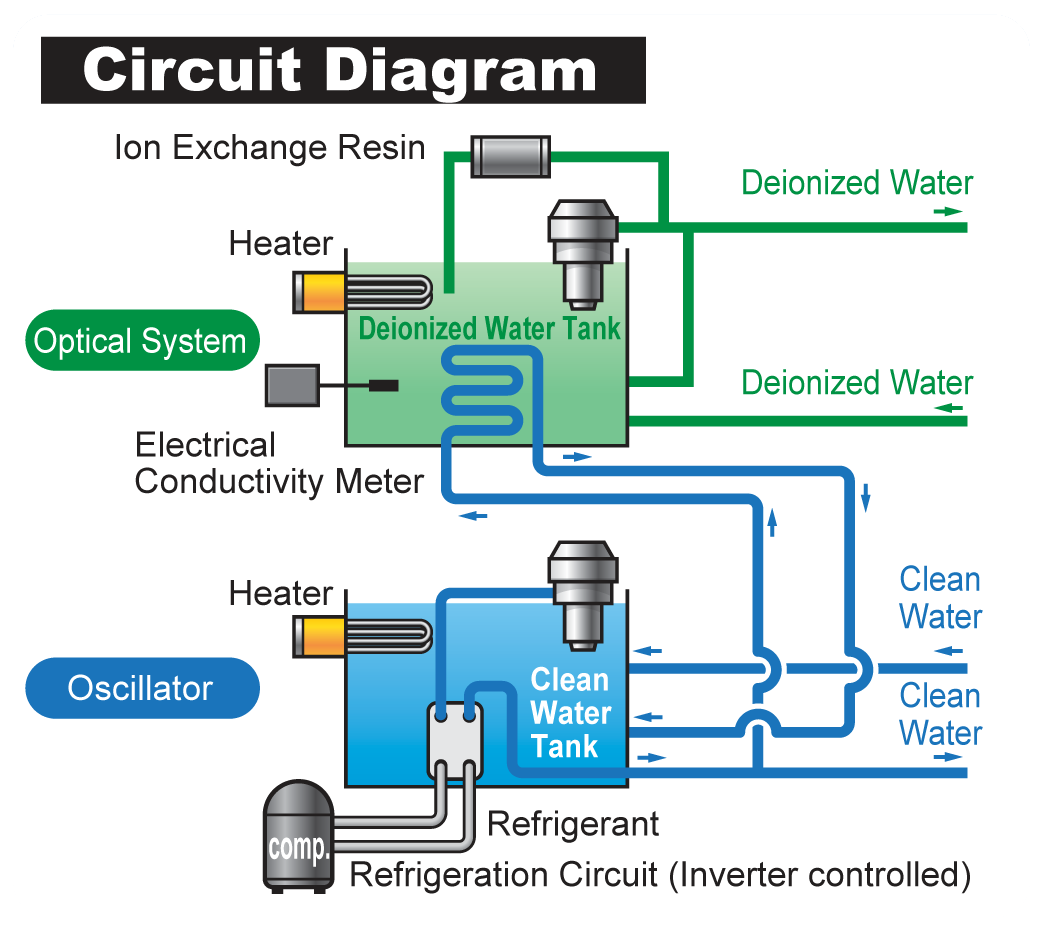 Circuit Diagram

Ion Exchange Resin

Deionized Water

Heater

Optical System

Deionized Water Tank

Deionized Water

Electrical Conductivity Meter

Heater

Clean Water

Oscillator

Clean Water Tank

Clean Water

comp.

Refrigerant

Refrigeration Circuit (Inverter controlled)